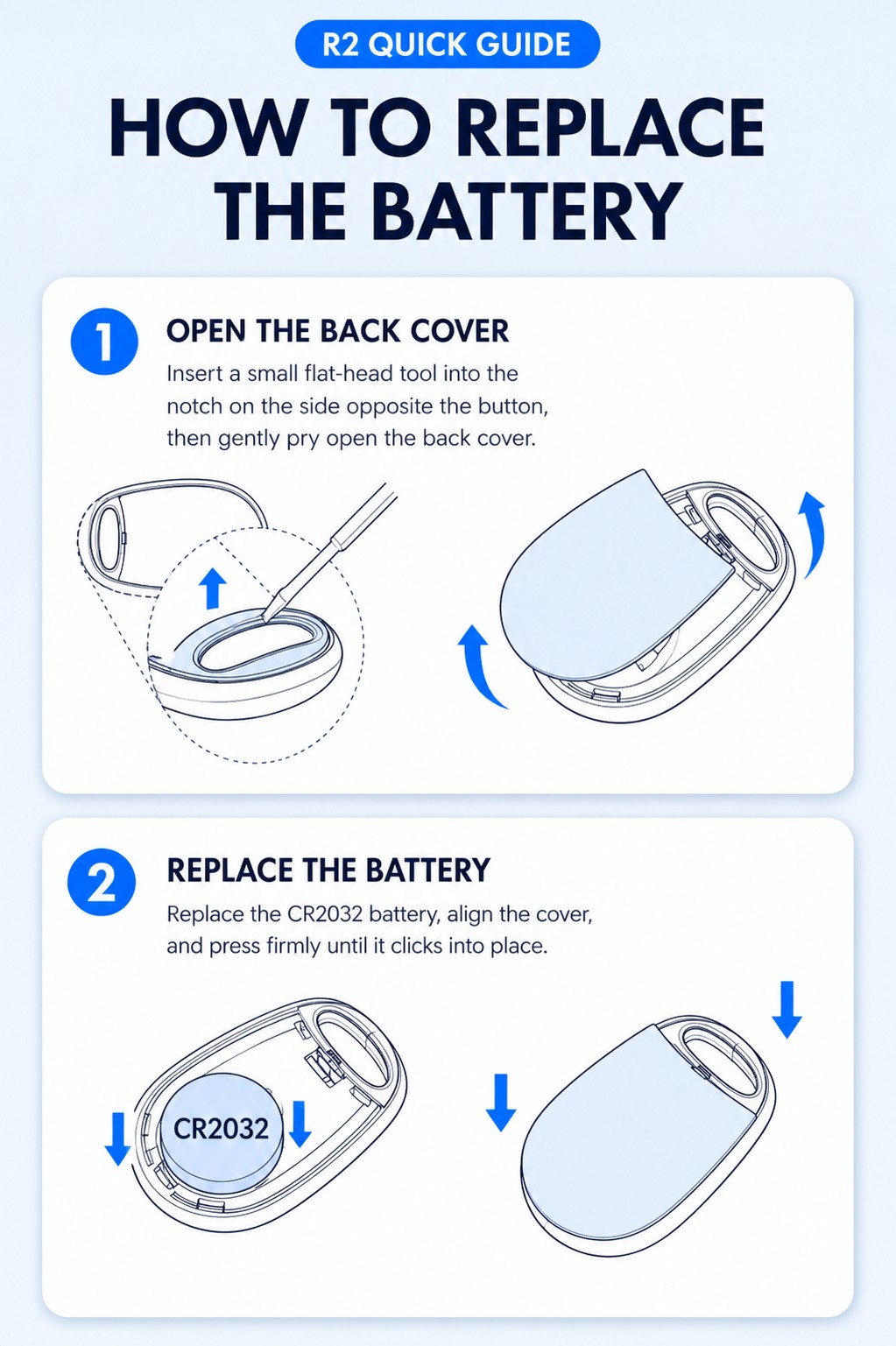 R2 QUICK GUIDE

HOW TO REPLACE THE BATTERY

1

OPEN THE BACK COVER

Insert a small flat-head tool into the notch on the side opposite the button, then gently pry open the back cover.

2

REPLACE THE BATTERY

Replace the CR2032 battery, align the cover, and press firmly until it clicks into place.

CR2032